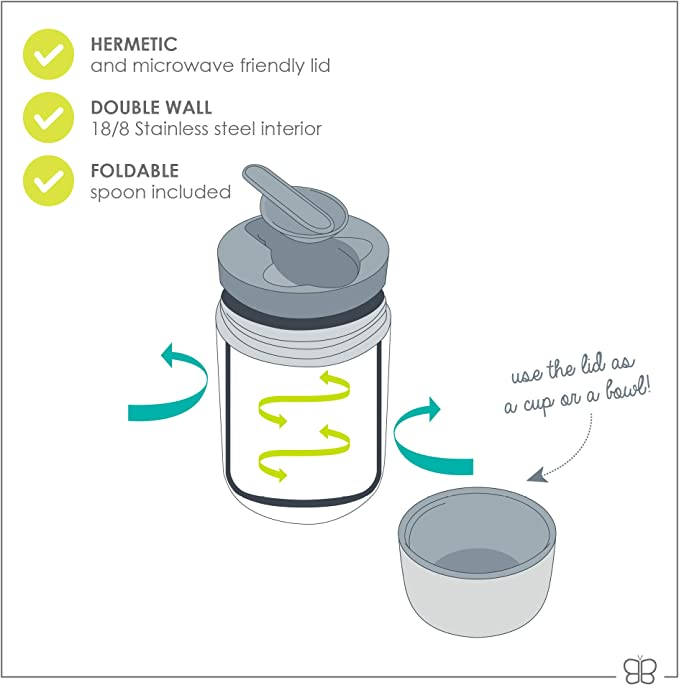 HERMETIC
and microwave friendly lid

DOUBLE WALL
18/8 Stainless steel interior

FOLDABLE
spoon included

use the lid as a cup or a bowl!